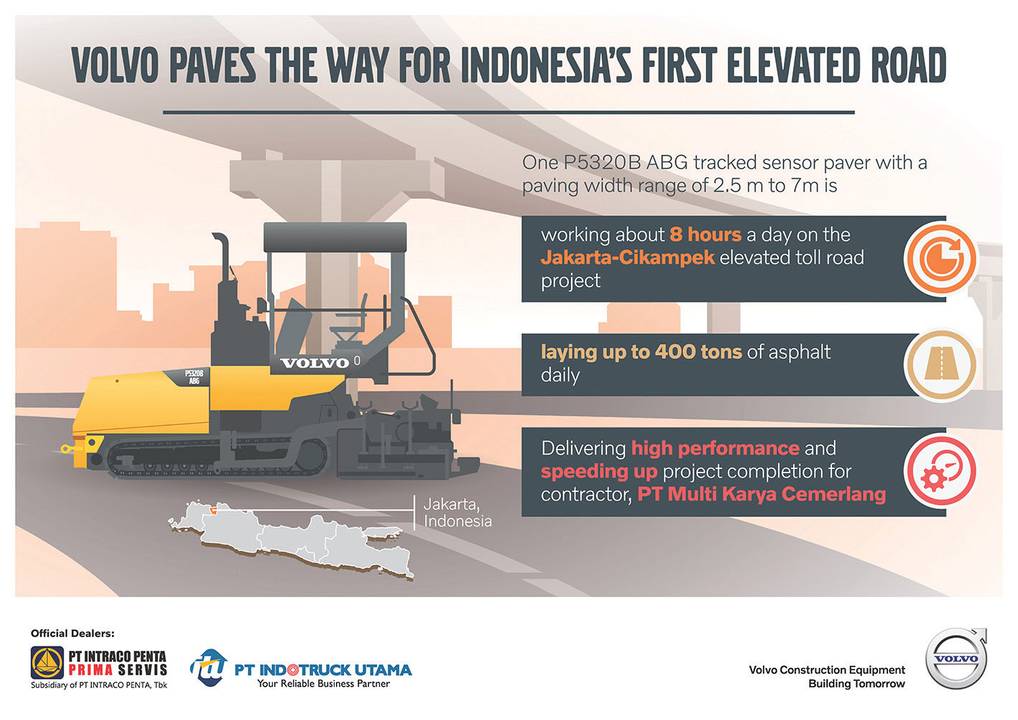 VOLVO PAVES THE WAY FOR INDONESIA'S FIRST ELEVATED ROAD

One P5320B ABG tracked sensor paver with a paving width range of 2.5 m to 7m is

working about 8 hours a day on the Jakarta-Cikampek elevated toll road project

laying up to 400 tons of asphalt daily

Delivering high performance and speeding up project completion for contractor, PT Multi Karya Cemerlang

P5320B ABG

VOLVO

Jakarta, Indonesia

Official Dealers:

PT INTRACO PENTA PRIMA SERVIS
Subsidiary of PT INTRACO PENTA, Tbk

PT INDOTRUCK UTAMA
Your Reliable Business Partner

Volvo Construction Equipment
Building Tomorrow

VOLVO