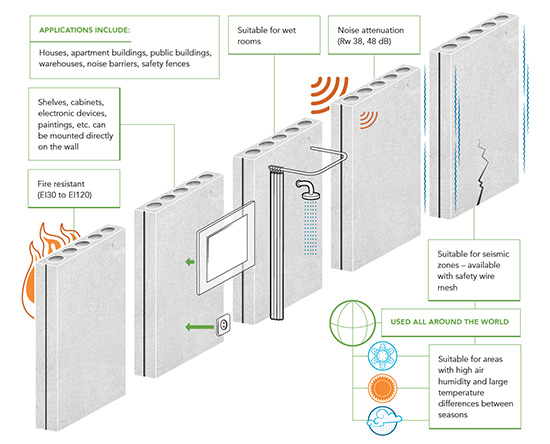 APPLICATIONS INCLUDE:

Houses, apartment buildings, public buildings, warehouses, noise barriers, safety fences

Suitable for wet rooms

Noise attenuation (Rw 38, 48 dB)

Shelves, cabinets, electronic devices, paintings, etc. can be mounted directly on the wall

Fire resistant (EI30 to EI120)

Suitable for seismic zones – available with safety wire mesh

USED ALL AROUND THE WORLD

Suitable for areas with high air humidity and large temperature differences between seasons